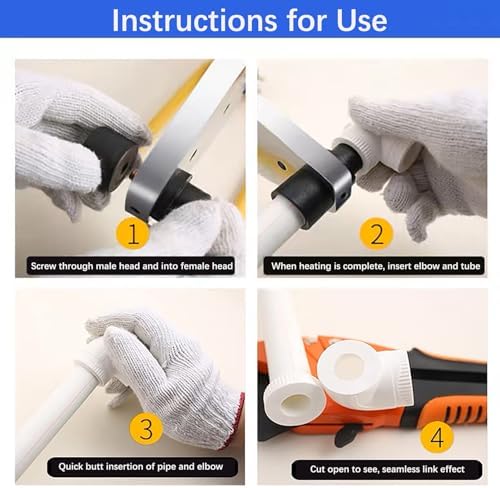 Instructions for Use

1

Screw through male head and into female head

2

When heating is complete, insert elbow and tube

3

Quick butt insertion of pipe and elbow

4

Cut open to see, seamless link effect