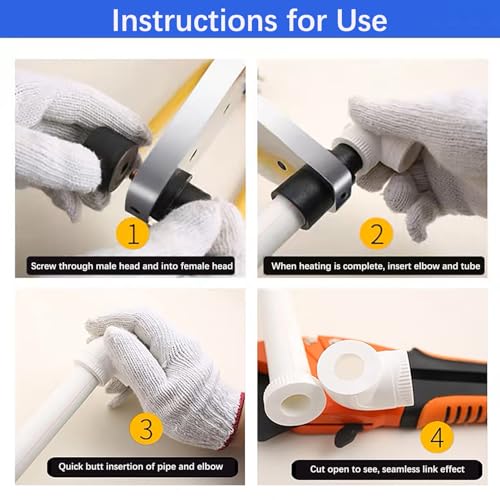 Instructions for Use

1
Screw through male head and into female head

2
When heating is complete, insert elbow and tube

3
Quick butt insertion of pipe and elbow

4
Cut open to see, seamless link effect