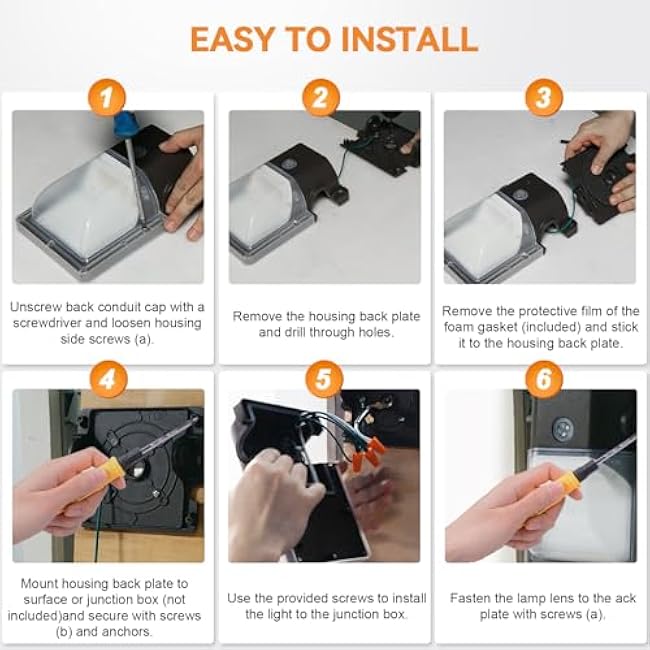 EASY TO INSTALL

1

Unscrew back conduit cap with a screwdriver and loosen housing side screws (a).

2

Remove the housing back plate and drill through holes.

3

Remove the protective film of the foam gasket (included) and stick it to the housing back plate.

4

Mount housing back plate to surface or junction box (not included)and secure with screws (b) and anchors.

5

Use the provided screws to install the light to the junction box.

6

Fasten the lamp lens to the ack plate with screws (a).