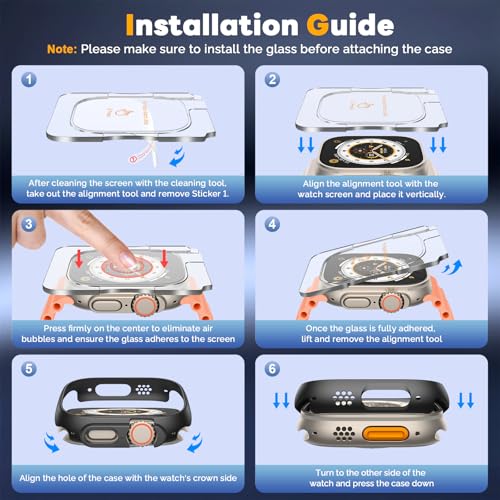 Installation Guide

Note: Please make sure to install the glass before attaching the case

1

After cleaning the screen with the cleaning tool, take out the alignment tool and remove Sticker 1.

2

Align the alignment tool with the watch screen and place it vertically.

3

Press firmly on the center to eliminate air bubbles and ensure the glass adheres to the screen

4

Once the glass is fully adhered, lift and remove the alignment tool

5

Align the hole of the case with the watch's crown side

6

Turn to the other side of the watch and press the case down