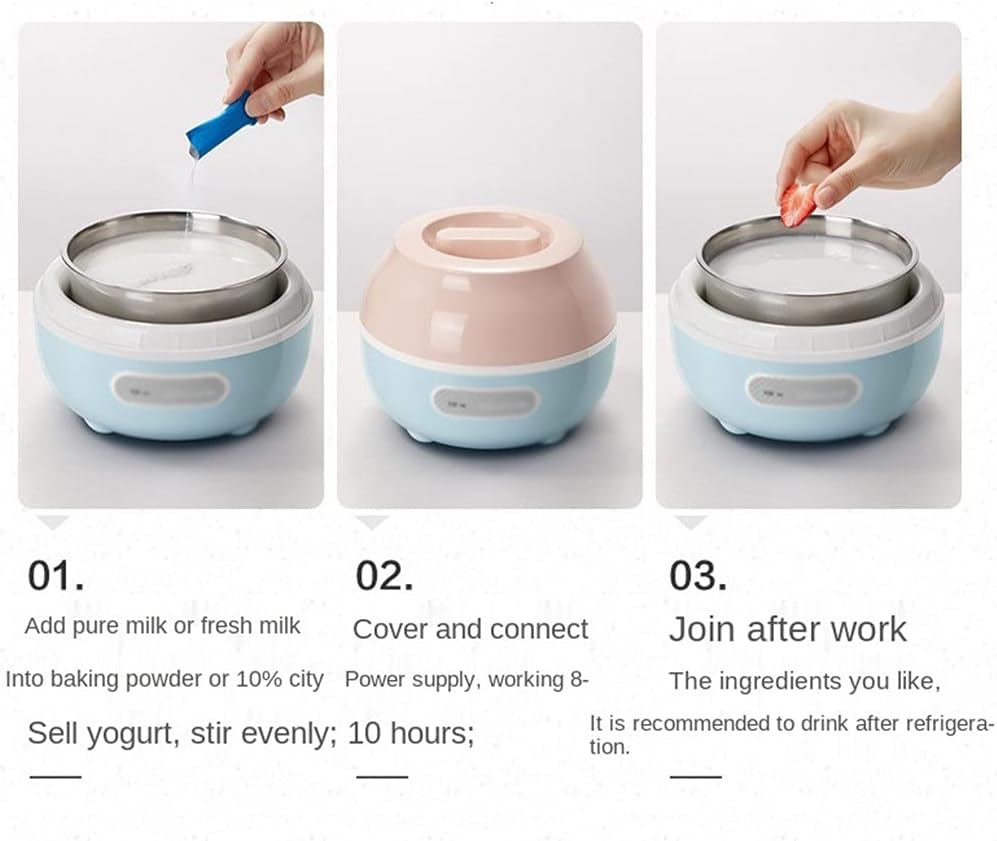 01.

Add pure milk or fresh milk

Into baking powder or 10% city

Sell yogurt, stir evenly;

02.

Cover and connect

Power supply, working 8-

10 hours;

03.

Join after work

The ingredients you like,

It is recommended to drink after refrigeration.