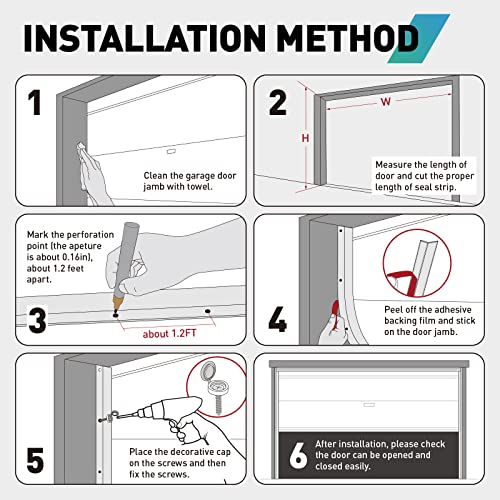 INSTALLATION METHOD

1

Clean the garage door jamb with towel.

2

W

H

Measure the length of door and cut the proper length of seal strip.

Mark the perforation point (the apeture is about 0.16in), about 1.2 feet apart.

3

about 1.2FT

4

Peel off the adhesive backing film and stick on the door jamb.

5

Place the decorative cap on the screws and then fix the screws.

6

After installation, please check the door can be opened and closed easily.