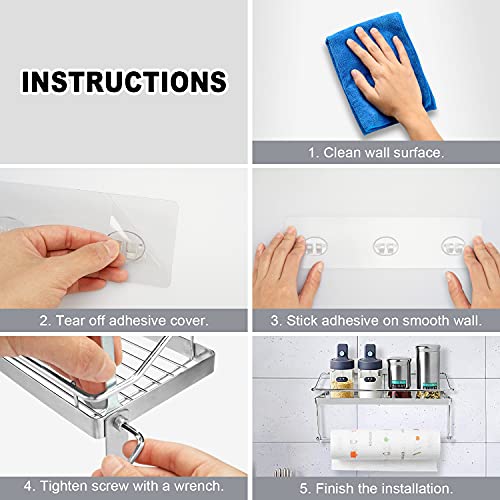 INSTRUCTIONS

1. Clean wall surface.

2. Tear off adhesive cover.

3. Stick adhesive on smooth wall.

4. Tighten screw with a wrench.

5. Finish the installation.