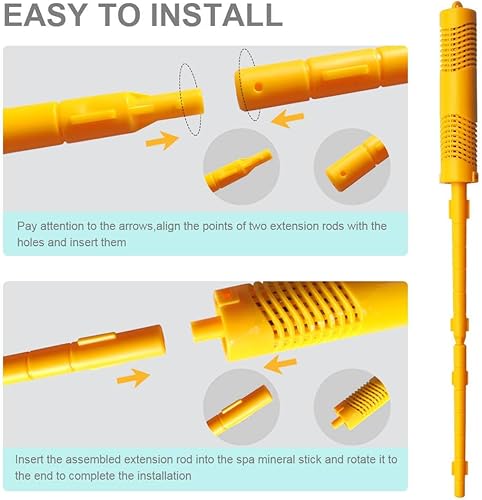 EASY TO INSTALL

Pay attention to the arrows,align the points of two extension rods with the holes and insert them

Insert the assembled extension rod into the spa mineral stick and rotate it to the end to complete the installation