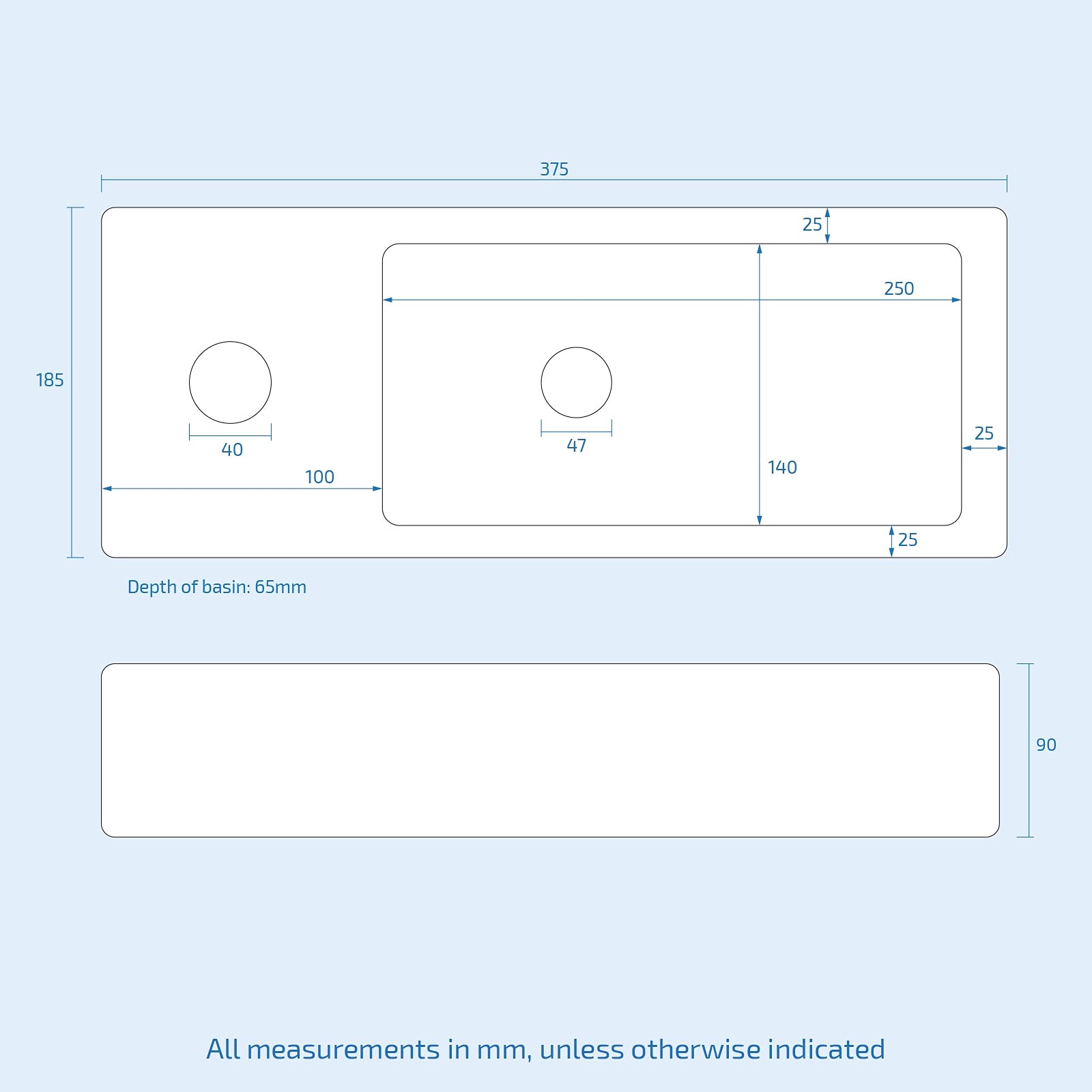 375

25

250

185

40

47

25

100

140

25

Depth of basin: 65mm

90

All measurements in mm, unless otherwise indicated