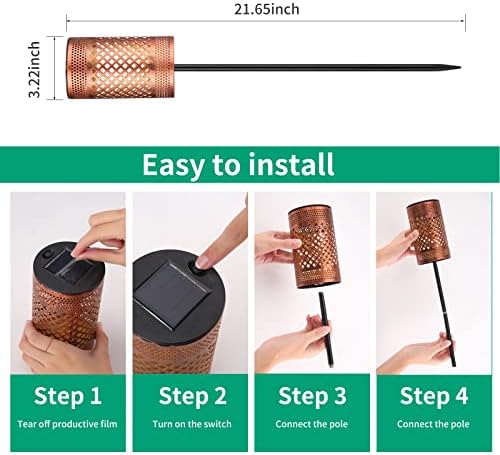 21.65inch

3.22inch

Easy to install

Step 1
Tear off productive film

Step 2
Turn on the switch

Step 3
Connect the pole

Step 4
Connect the pole