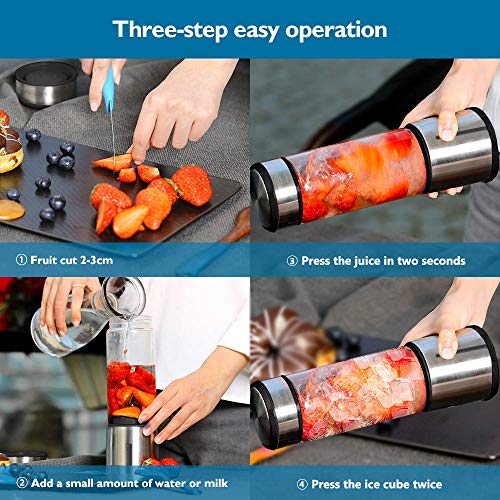 Three-step easy operation

① Fruit cut 2-3cm

③ Press the juice in two seconds

② Add a small amount of water or milk

④ Press the ice cube twice