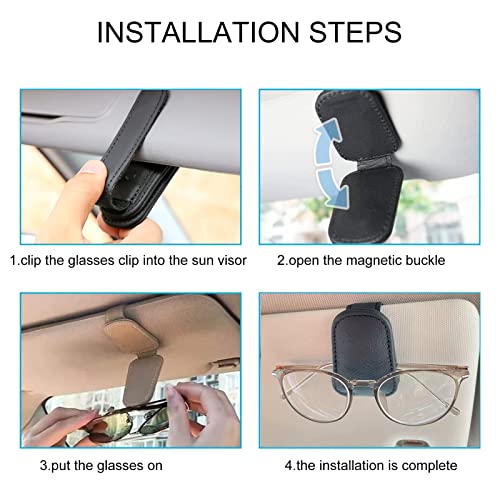 INSTALLATION STEPS

1.clip the glasses clip into the sun visor

2.open the magnetic buckle

3.put the glasses on

4.the installation is complete