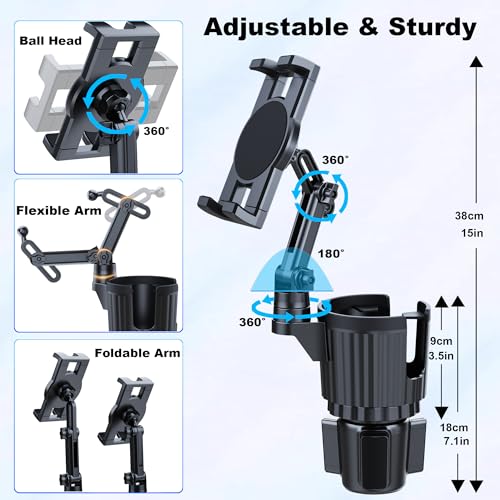 Adjustable & Sturdy

Ball Head

360°

Flexible Arm

Foldable Arm

360°

180°

360°

38cm
15in

9cm
3.5in

18cm
7.1in