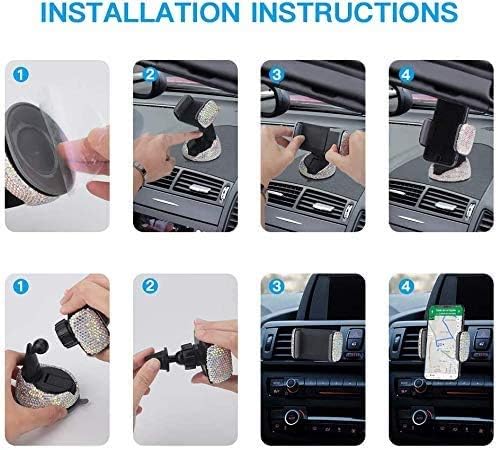 INSTALLATION INSTRUCTIONS

1

2

3

4

1

2

3

4