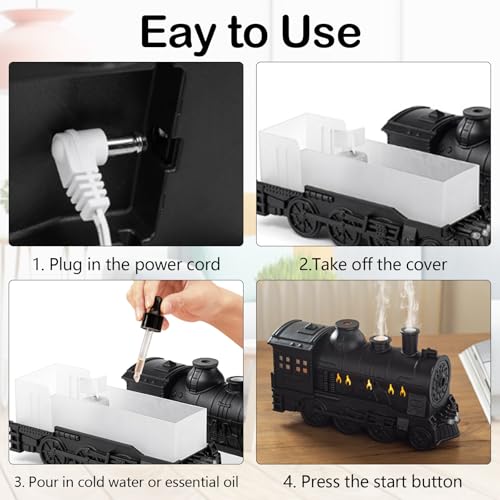 Eay to Use

1. Plug in the power cord

2.Take off the cover

3. Pour in cold water or essential oil

4. Press the start button