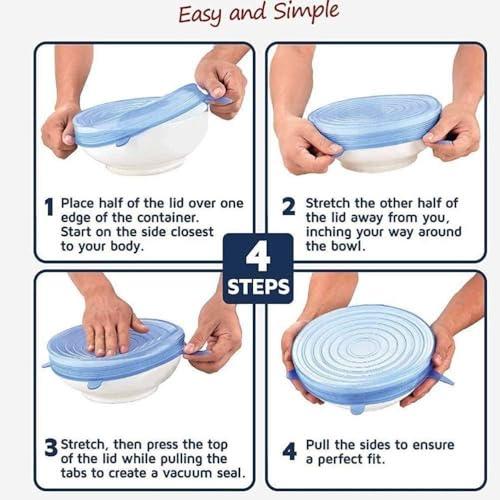 Easy and Simple

1 Place half of the lid over one edge of the container. Start on the side closest to your body.

2 Stretch the other half of the lid away from you, inching your way around the bowl.

4 STEPS

3 Stretch, then press the top of the lid while pulling the tabs to create a vacuum seal.

4 Pull the sides to ensure a perfect fit.