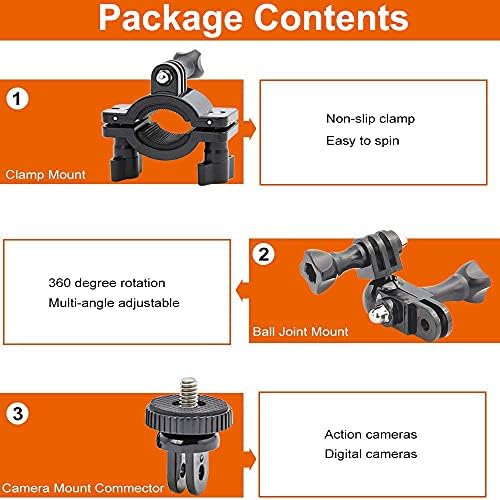 Package Contents

1

Clamp Mount

Non-slip clamp
Easy to spin

360 degree rotation
Multi-angle adjustable

2

Ball Joint Mount

3

Camera Mount Commector

Action cameras
Digital cameras