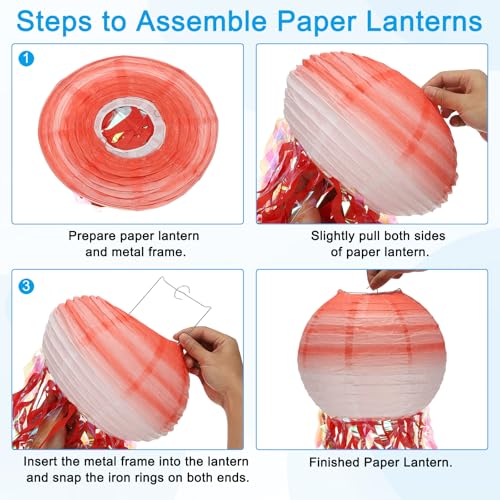 Steps to Assemble Paper Lanterns

1

Prepare paper lantern and metal frame.

Slightly pull both sides of paper lantern.

3

Insert the metal frame into the lantern and snap the iron rings on both ends.

Finished Paper Lantern.