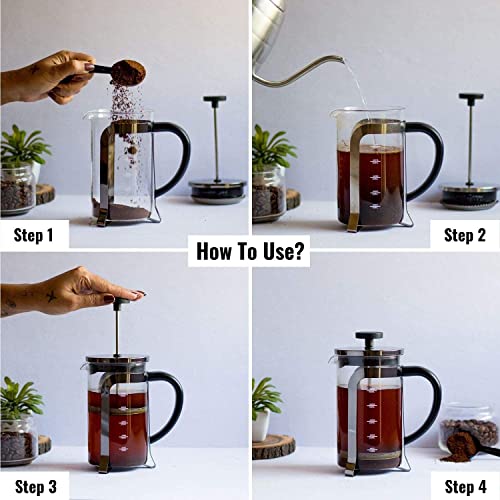 Step 1

Step 2

How To Use?

Step 3

Step 4