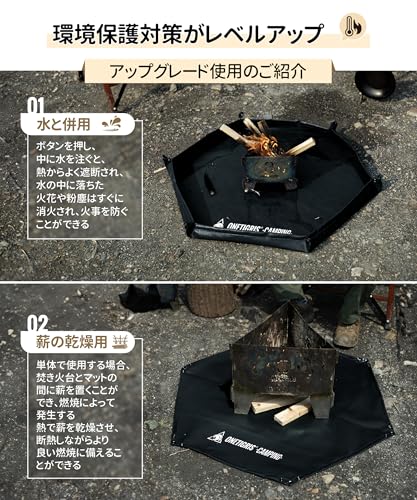 環境保護対策がレベルアップ

アップグレード使用のご紹介

01

水と併用

ボタンを押し、中に水を注ぐと、熱からよく遮断され、水の中に落ちた火花や粉塵はすぐに消火され、火事を防ぐことができる

ONETIGRIS CAMPING

02

薪の乾燥用

単体で使用する場合、焚き火台とマットの間に薪を置くことができ、燃焼によって発生する熱で薪を乾燥させ、断熱しながらより良い燃焼に備えることができる

ONETIGRIS CAMPING