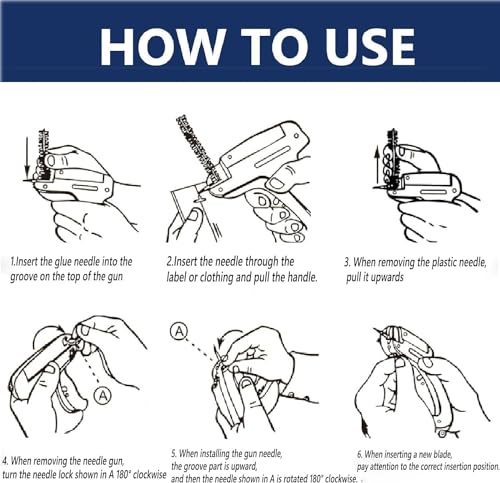 HOW TO USE

1.Insert the glue needle into the groove on the top of the gun

2.Insert the needle through the label or clothing and pull the handle.

3. When removing the plastic needle, pull it upwards

A

A

4. When removing the needle gun, turn the needle lock shown in A 180° clockwise

5. When installing the gun needle, the groove part is upward, and then the needle shown in A is rotated 180° clockwise.

6. When inserting a new blade, pay attention to the correct insertion position.