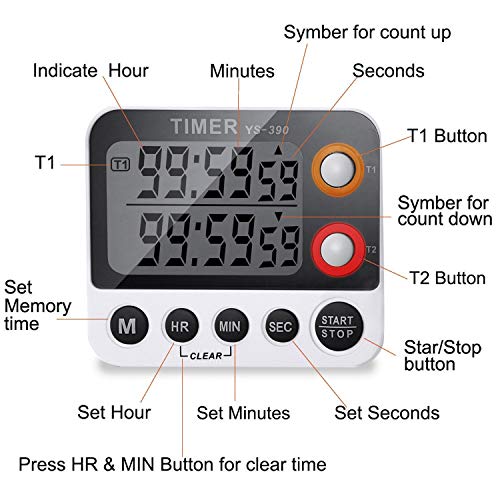 Symber for count up

Indicate Hour

Minutes

Seconds

TIMER YS-390

T1 Button

T1

T1

99:59 59

T1

Symber for count down

99:59 59

T2

T2 Button

Set Memory time

M

HR

MIN

SEC

START STOP

CLEAR

Star/Stop button

Set Hour

Set Minutes

Set Seconds

Press HR & MIN Button for clear time