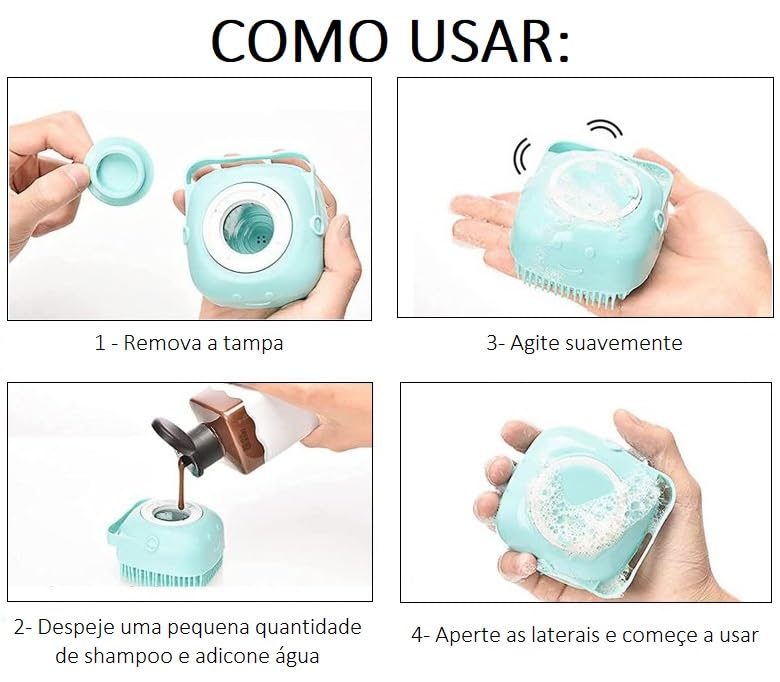 COMO USAR:

1 - Remova a tampa

3- Agite suavemente

2- Despeje uma pequena quantidade de shampoo e adicone água

4- Aperte as laterais e começe a usar