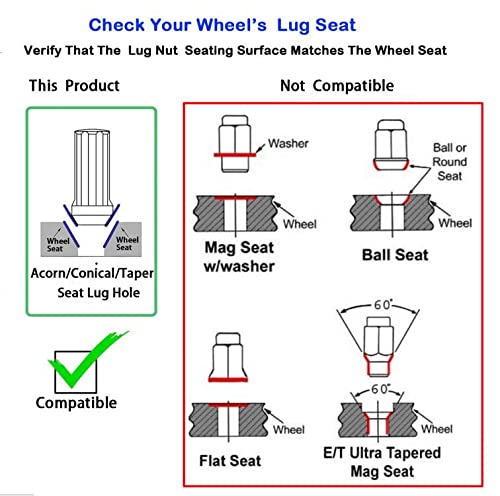 Check Your Wheel's Lug Seat

Verify That The Lug Nut Seating Surface Matches The Wheel Seat

This Product

Wheel Seat

Wheel Seat

Acorn/Conical/Taper Seat Lug Hole

Compatible

Not Compatible

Washer

Wheel

Mag Seat w/washer

Ball or Round Seat

Wheel

Ball Seat

Wheel

Flat Seat

60°

60°

Wheel

E/T Ultra Tapered Mag Seat