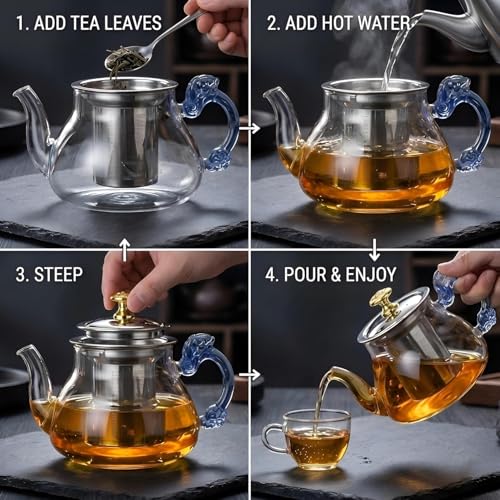 1. ADD TEA LEAVES

2. ADD HOT WATER

3. STEEP

4. POUR & ENJOY