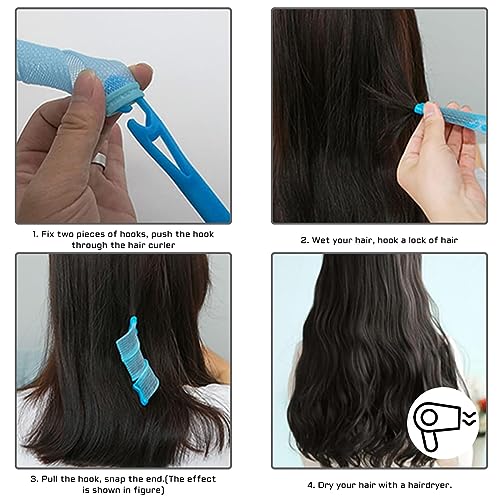 1. Fix two pieces of hooks, push the hook through the hair curler

2. Wet your hair, hook a lock of hair

3. Pull the hook, snap the end.(The effect is shown in figure)

4. Dry your hair with a hairdryer.