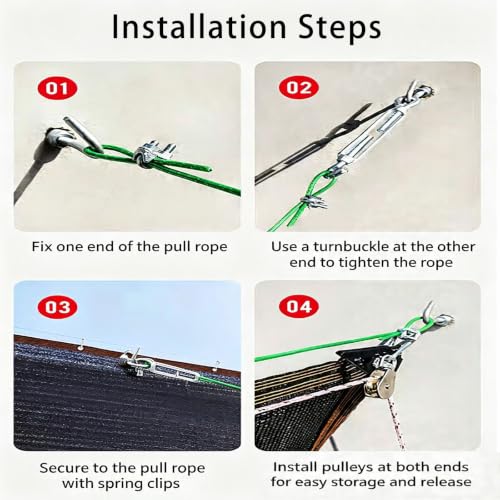 Installation Steps

01

Fix one end of the pull rope

02

Use a turnbuckle at the other end to tighten the rope

03

Secure to the pull rope with spring clips

04

Install pulleys at both ends for easy storage and release