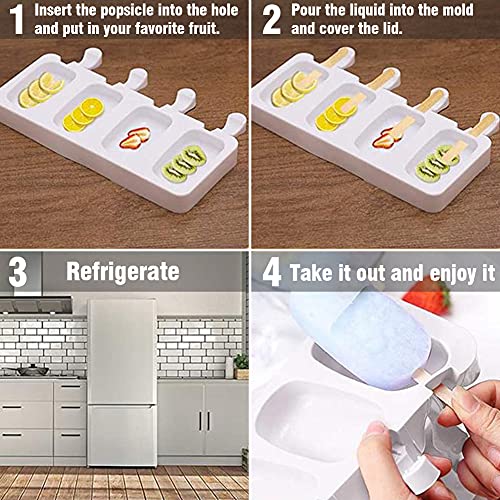 1 Insert the popsicle into the hole and put in your favorite fruit.

2 Pour the liquid into the mold and cover the lid.

3 Refrigerate

4 Take it out and enjoy it