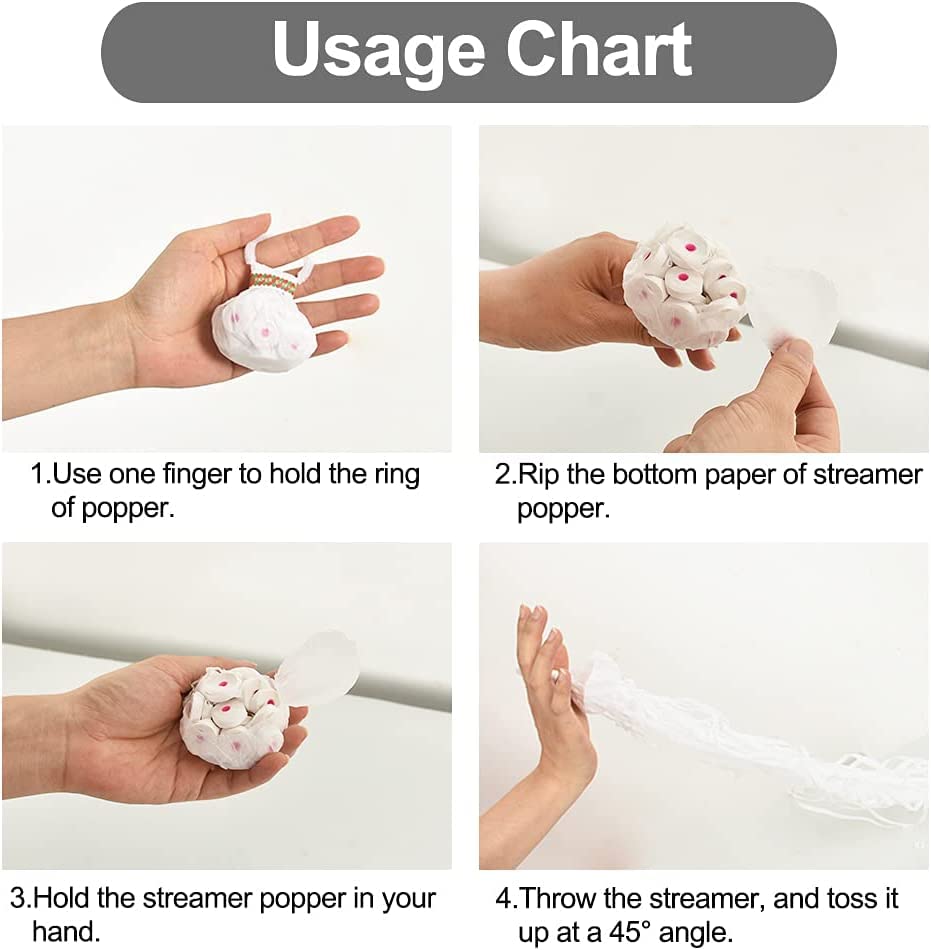 Usage Chart

1.Use one finger to hold the ring of popper.

2.Rip the bottom paper of streamer popper.

3.Hold the streamer popper in your hand.

4.Throw the streamer, and toss it up at a 45° angle.