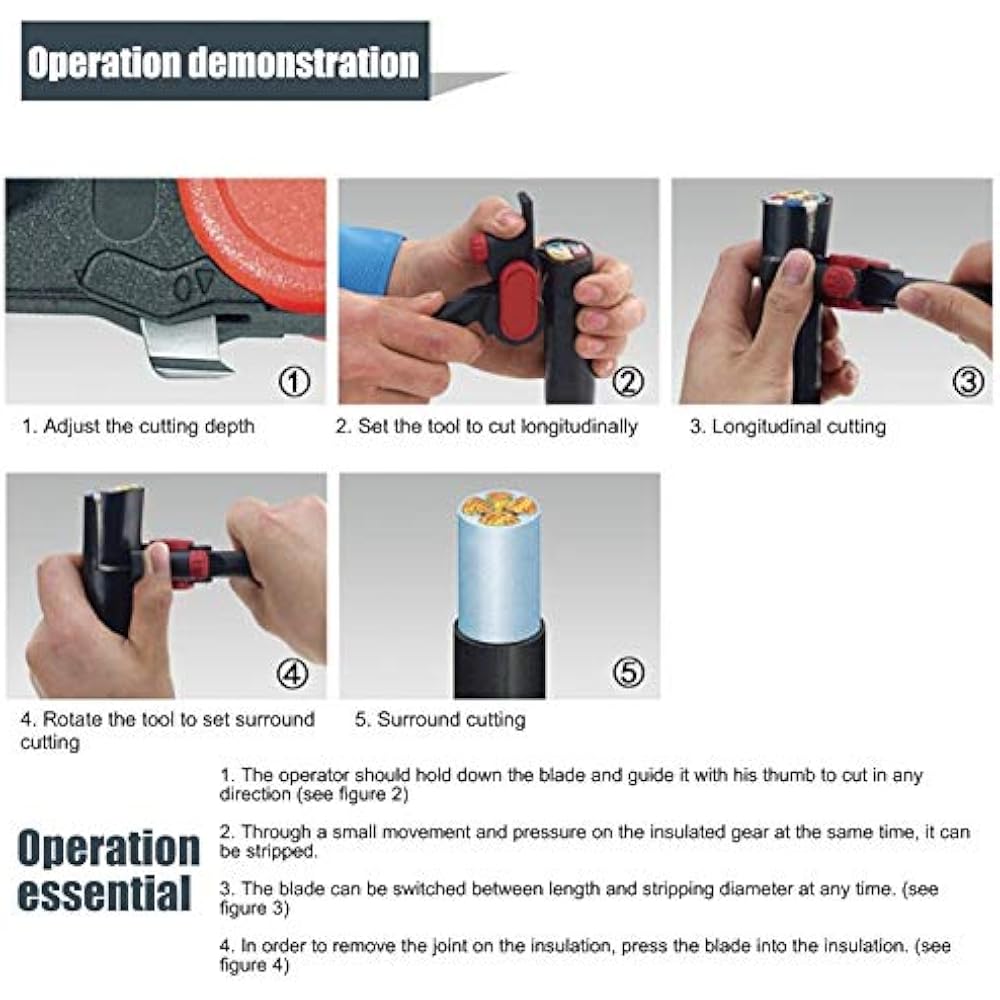 Operation demonstration

①

1. Adjust the cutting depth

②

2. Set the tool to cut longitudinally

③

3. Longitudinal cutting

④

4. Rotate the tool to set surround cutting

⑤

5. Surround cutting

Operation essential

1. The operator should hold down the blade and guide it with his thumb to cut in any direction (see figure 2)

2. Through a small movement and pressure on the insulated gear at the same time, it can be stripped.

3. The blade can be switched between length and stripping diameter at any time. (see figure 3)

4. In order to remove the joint on the insulation, press the blade into the insulation. (see figure 4)