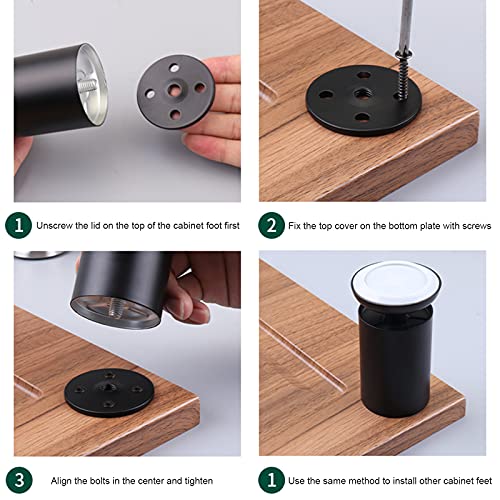 1 Unscrew the lid on the top of the cabinet foot first

2 Fix the top cover on the bottom plate with screws

3 Align the bolts in the center and tighten

1 Use the same method to install other cabinet feet