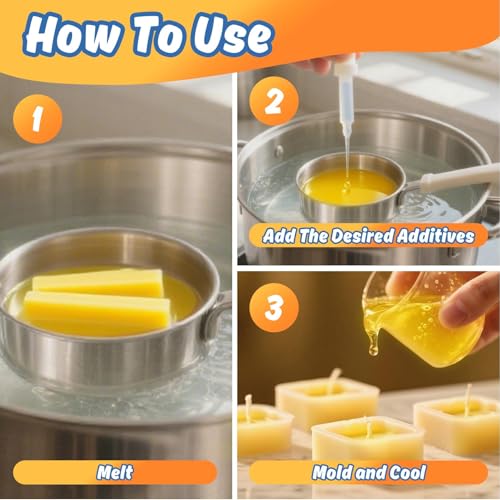 How To Use

1

Melt

2

Add The Desired Additives

3

Mold and Cool