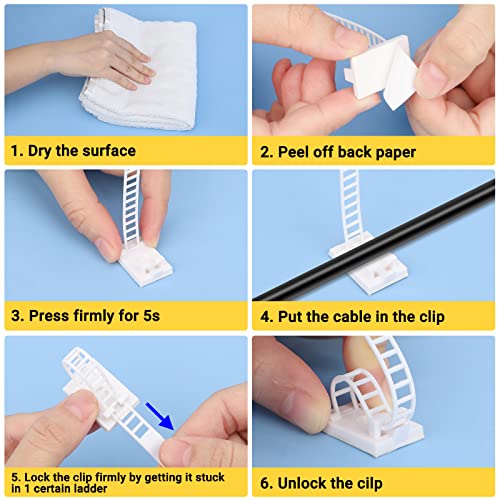 1. Dry the surface

2. Peel off back paper

3. Press firmly for 5s

4. Put the cable in the clip

5. Lock the clip firmly by getting it stuck in 1 certain ladder

6. Unlock the cilp