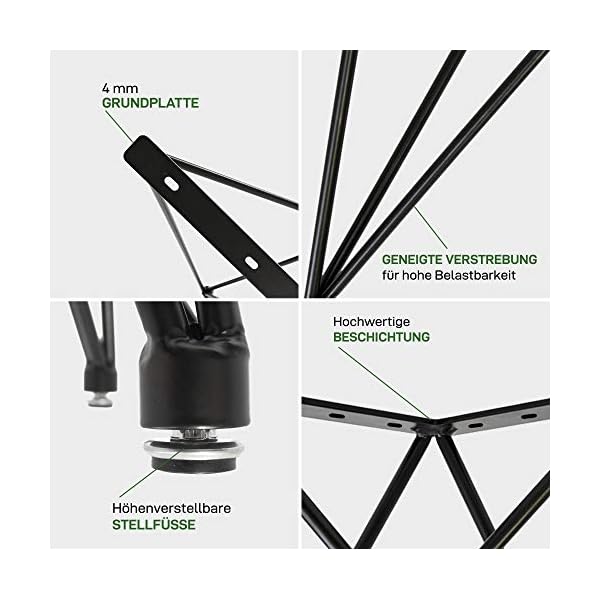 4 mm
GRUNDPLATTE

GENEIGTE VERSTREBUNG
für hohe Belastbarkeit

Höhenverstellbare
STELLFÜSSE

Hochwertige
BESCHICHTUNG