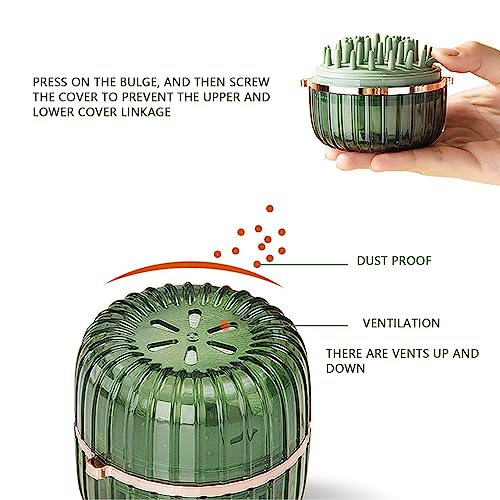 PRESS ON THE BULGE, AND THEN SCREW THE COVER TO PREVENT THE UPPER AND LOWER COVER LINKAGE

DUST PROOF

VENTILATION

THERE ARE VENTS UP AND DOWN