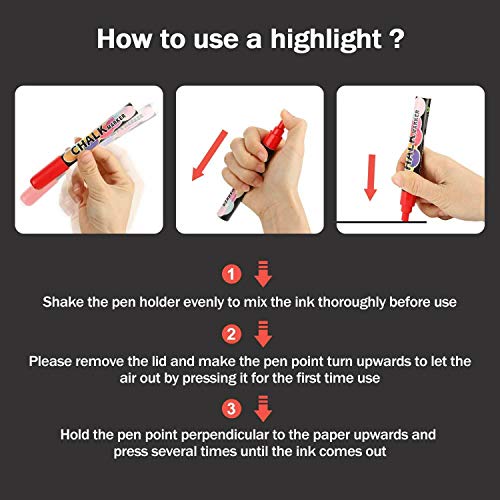 How to use a highlight ?

CHALK MARKER

HALK MARKER

1

Shake the pen holder evenly to mix the ink thoroughly before use

2

Please remove the lid and make the pen point turn upwards to let the air out by pressing it for the first time use

3

Hold the pen point perpendicular to the paper upwards and press several times until the ink comes out