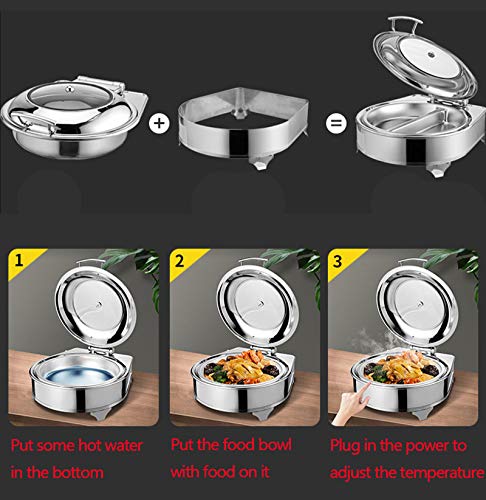 + =

1
Put some hot water in the bottom

2
Put the food bowl with food on it

3
Plug in the power to adjust the temperature