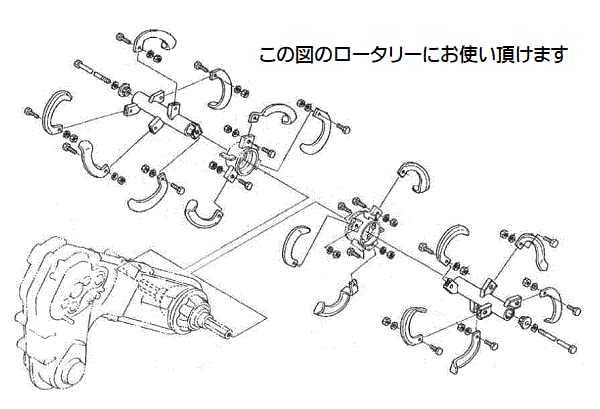 この図のロータリーにお使い頂けます