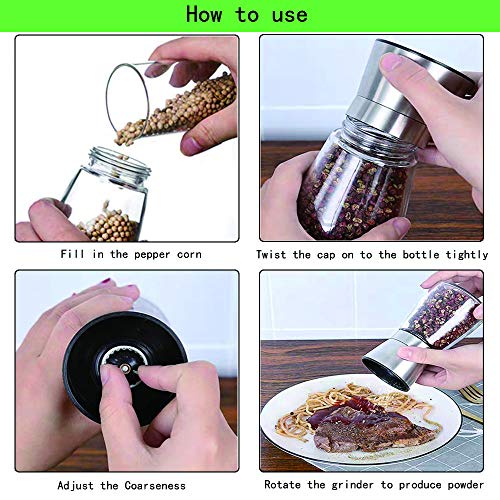 How to use

Fill in the pepper corn

Twist the cap on to the bottle tightly

Adjust the Coarseness

Rotate the grinder to produce powder