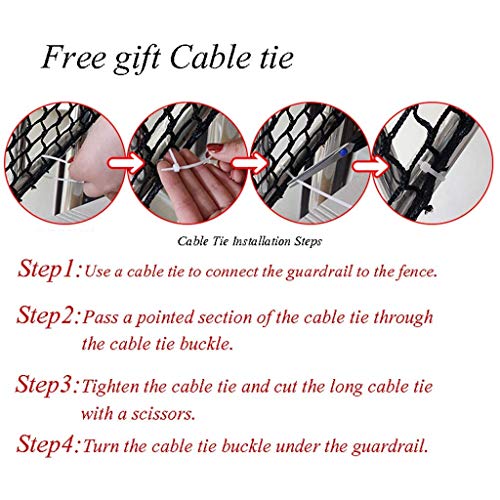 Free gift Cable tie

Cable Tie Installation Steps

Step1: Use a cable tie to connect the guardrail to the fence.

Step2: Pass a pointed section of the cable tie through the cable tie buckle.

Step3: Tighten the cable tie and cut the long cable tie with a scissors.

Step4: Turn the cable tie buckle under the guardrail.