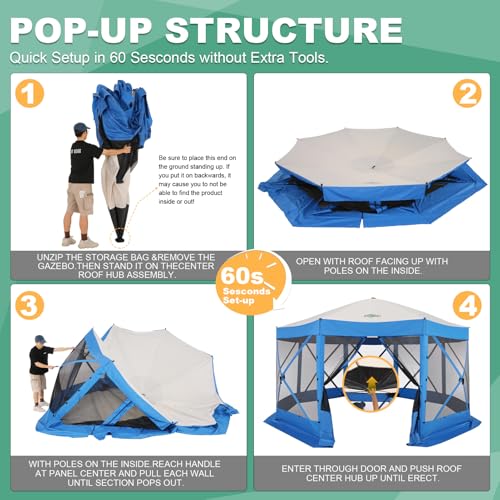 POP-UP STRUCTURE
Quick Setup in 60 Sesconds without Extra Tools.

1

Be sure to place this end on the ground standing up. If you put it on backwards, it may cause you to not be able to find the product inside or out!

UNZIP THE STORAGE BAG &REMOVE THE GAZEBO.THEN STAND IT ON THECENTER ROOF HUB ASSEMBLY.

2

OPEN WITH ROOF FACING UP WITH POLES ON THE INSIDE.

60s
Sesconds
Set-up

3

WITH POLES ON THE INSIDE.REACH HANDLE AT PANEL CENTER AND PULL EACH WALL UNTIL SECTION POPS OUT.

4

ENTER THROUGH DOOR AND PUSH ROOF CENTER HUB UP UNTIL ERECT.