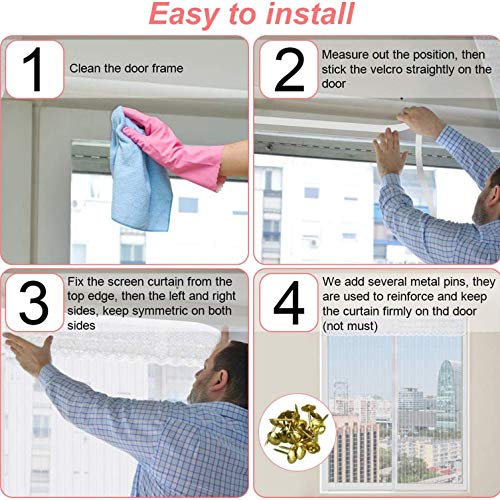 Easy to install

1 Clean the door frame

2 Measure out the position, then stick the velcro straightly on the door

3 Fix the screen curtain from the top edge, then the left and right sides, keep symmetric on both sides

4 We add several metal pins, they are used to reinforce and keep the curtain firmly on thd door (not must)