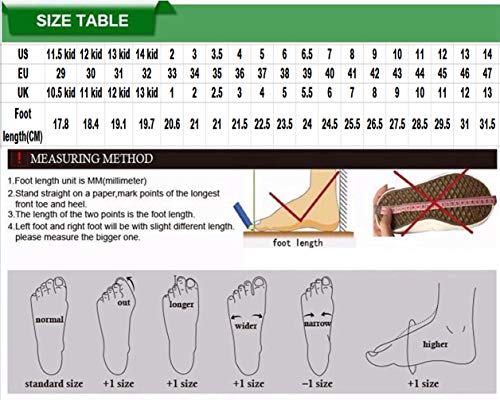 SIZE TABLE

| US | 11.5 kid | 12 kid | 13 kid | 14 kid | 2 | 3 | 3.5 | 4 | 5 | 6 | 6.5 | 7 | 8 | 9 | 10 | 11 | 12 | 13 | 14 |
|---|---|---|---|---|---|---|---|---|---|---|---|---|---|---|---|---|---|---|---|
| EU | 29 | 30 | 31 | 32 | 33 | 34 | 35 | 36 | 37 | 38 | 39 | 40 | 41 | 42 | 43 | 44 | 45 | 46 | 47 |
| UK | 10.5 kid | 11 kid | 12 kid | 13 kid | 1 | 2 | 2.5 | 3 | 4 | 5 | 5.5 | 6 | 7 | 8 | 9 | 10 | 11 | 12 | 13 |
| Foot length(CM) | 17.8 | 18.4 | 19.1 | 19.7 | 20.6 | 21 | 21 | 21.5 | 22.5 | 23.5 | 24 | 24.5 | 25.5 | 26.5 | 27.5 | 28.5 | 29.5 | 31 | 31.5 |

! MEASURING METHOD

1.Foot length unit is MM(millimeter)
2.Stand straight on a paper,mark points of the longest front toe and heel.
3.The length of the two points is the foot length.
4.Left foot and right foot will be with slight different length. please measure the bigger one.

foot length

normal
standard size

out
+1 size

longer
+1 size

wider
+1 size

narrow
−1 size

higher
+1 size