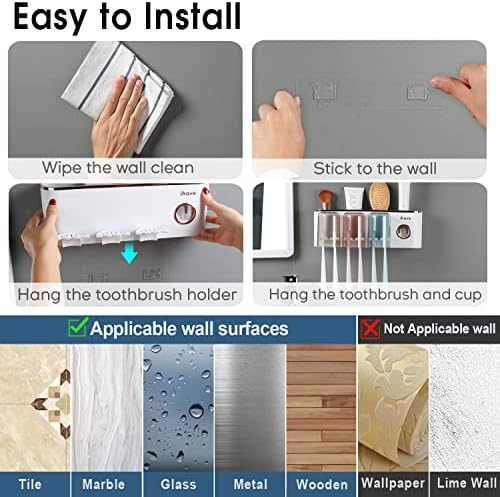 Easy to Install

Wipe the wall clean

Stick to the wall

ihave

Hang the toothbrush holder

ihave

Hang the toothbrush and cup

Applicable wall surfaces

Not Applicable wall

Tile

Marble

Glass

Metal

Wooden

Wallpaper

Lime Wall