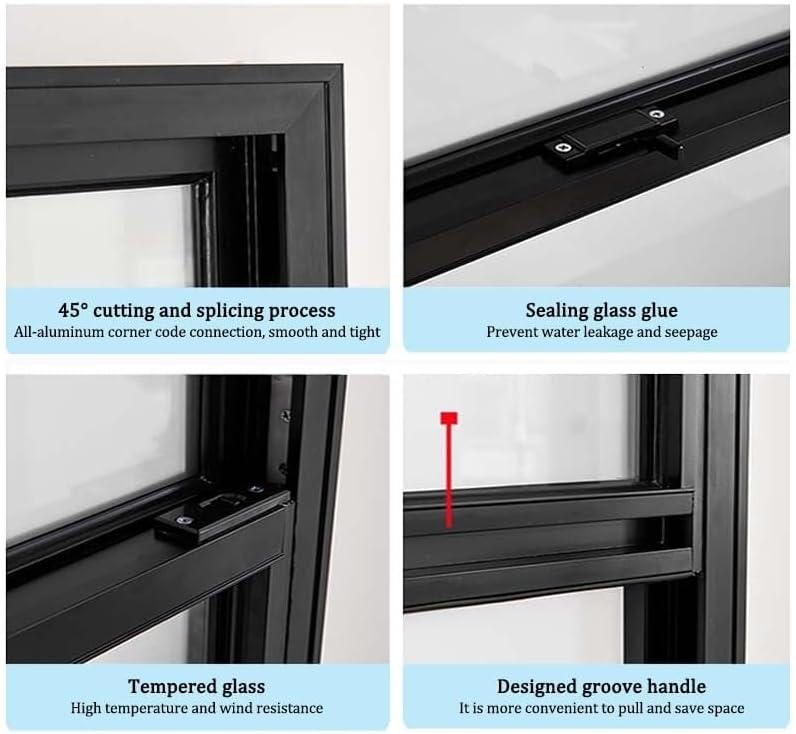 45° cutting and splicing process
All-aluminum corner code connection, smooth and tight

Sealing glass glue
Prevent water leakage and seepage

Tempered glass
High temperature and wind resistance

Designed groove handle
It is more convenient to pull and save space