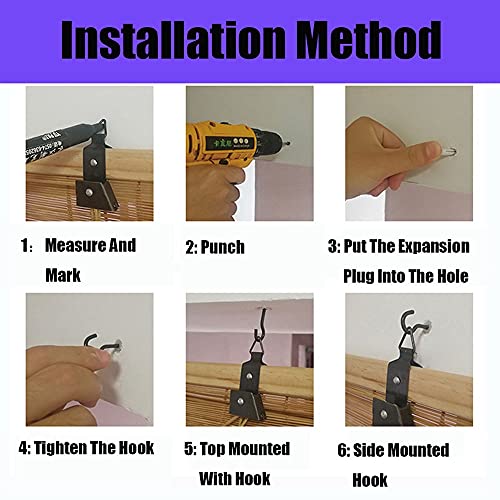 Installation Method

1: Measure And Mark

2: Punch

3: Put The Expansion Plug Into The Hole

4: Tighten The Hook

5: Top Mounted With Hook

6: Side Mounted Hook