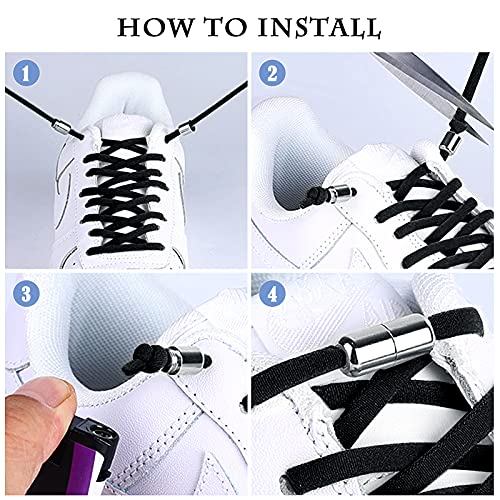 HOW TO INSTALL

1

2

3

4