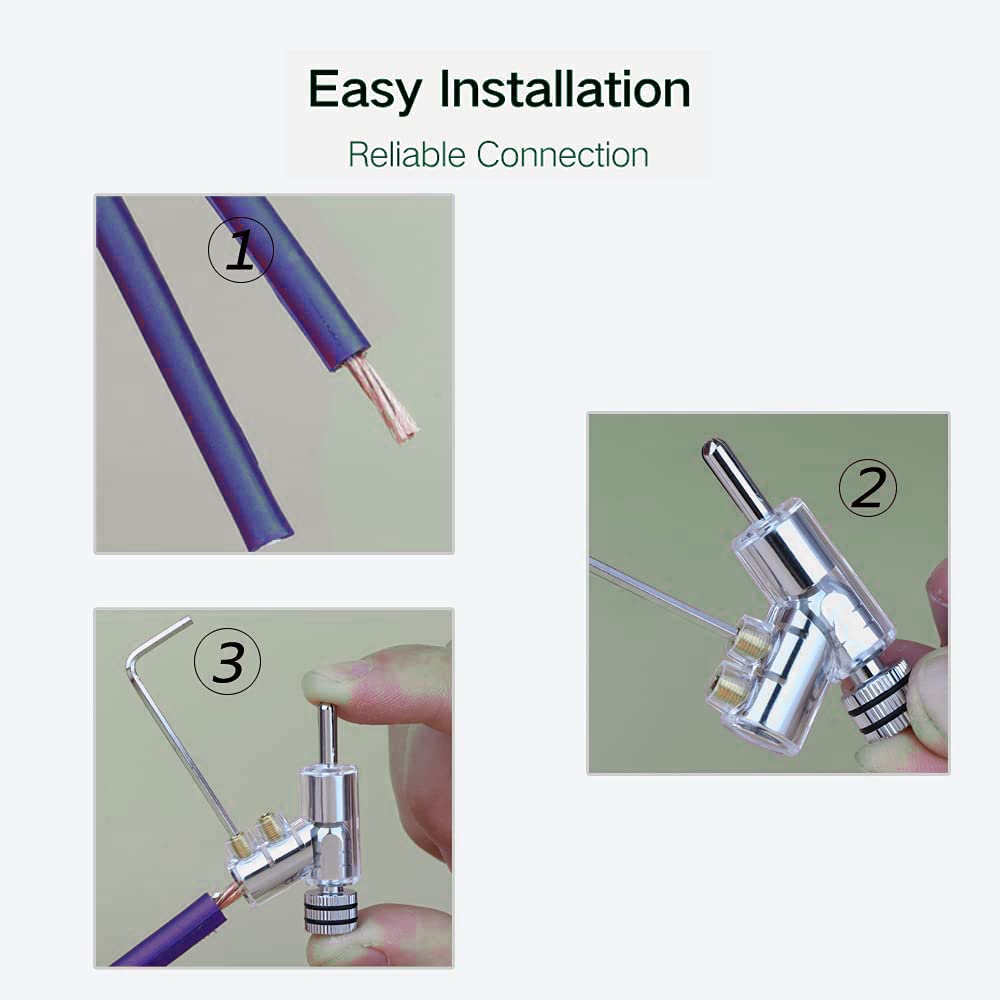 Easy Installation

Reliable Connection

1

2

3