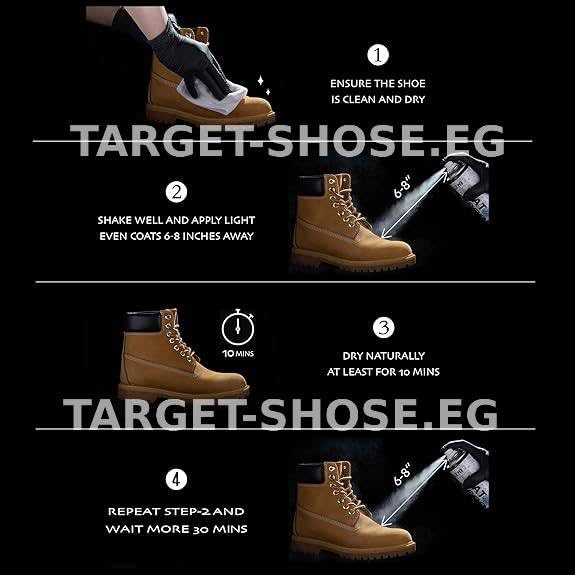 1

ENSURE THE SHOE IS CLEAN AND DRY

TARGET-SHOSE.EG

2

SHAKE WELL AND APPLY LIGHT EVEN COATS 6-8 INCHES AWAY

6-8"

10 MINS

3

DRY NATURALLY AT LEAST FOR 10 MINS

TARGET-SHOSE.EG

4

REPEAT STEP-2 AND WAIT MORE 30 MINS

6-8"