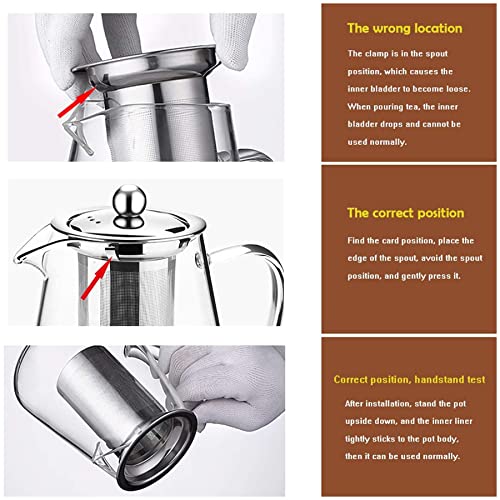 The wrong location

The clamp is in the spout position, which causes the inner bladder to become loose. When pouring tea, the inner bladder drops and cannot be used normally.

The correct position

Find the card position, place the edge of the spout, avoid the spout position, and gently press it.

Correct position, handstand test

After installation, stand the pot upside down, and the inner liner tightly sticks to the pot body, then it can be used normally.